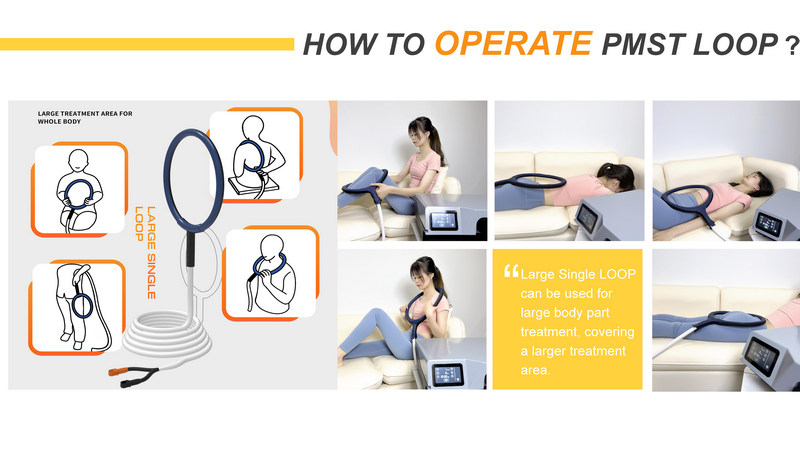 HOW TO OPERATE PMST LOOP ?

LARGE TREATMENT AREA FOR WHOLE BODY

LARGE SINGLE LOOP

“Large Single LOOP can be used for large body part treatment, covering a larger treatment area.