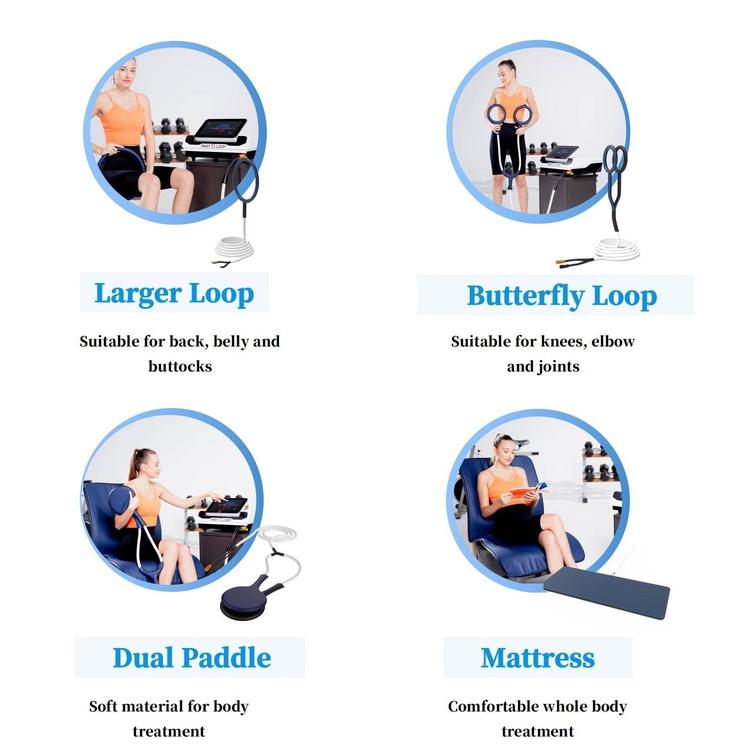 Larger Loop

Suitable for back, belly and buttocks

Butterfly Loop

Suitable for knees, elbow and joints

Dual Paddle

Soft material for body treatment

Mattress

Comfortable whole body treatment