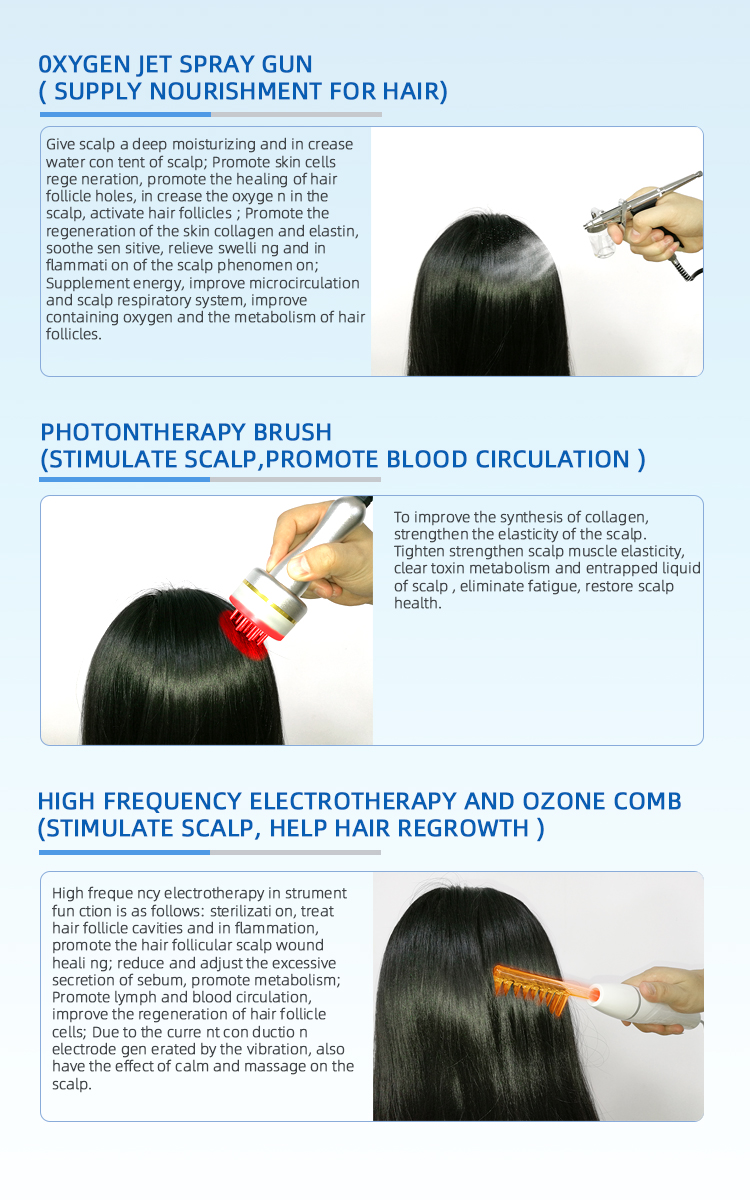 0XYGEN JET SPRAY GUN
( SUPPLY NOURISHMENT FOR HAIR)

Give scalp a deep moisturizing and in crease water con tent of scalp; Promote skin cells rege neration, promote the healing of hair follicle holes, in crease the oxyge n in the scalp, activate hair follicles ; Promote the regeneration of the skin collagen and elastin, soothe sen sitive, relieve swelli ng and in flammati on of the scalp phenomen on; Supplement energy, improve microcirculation and scalp respiratory system, improve containing oxygen and the metabolism of hair follicles.

PHOTONTHERAPY BRUSH
(STIMULATE SCALP,PROMOTE BLOOD CIRCULATION )

To improve the synthesis of collagen, strengthen the elasticity of the scalp. Tighten strengthen scalp muscle elasticity, clear toxin metabolism and entrapped liquid of scalp , eliminate fatigue, restore scalp health.

HIGH FREQUENCY ELECTROTHERAPY AND OZONE COMB
(STIMULATE SCALP, HELP HAIR REGROWTH )

High freque ncy electrotherapy in strument fun ction is as follows: sterilizati on, treat hair follicle cavities and in flammation, promote the hair follicular scalp wound heali ng; reduce and adjust the excessive secretion of sebum, promote metabolism; Promote lymph and blood circulation, improve the regeneration of hair follicle cells; Due to the curre nt con ductio n electrode gen erated by the vibration, also have the effect of calm and massage on the scalp.