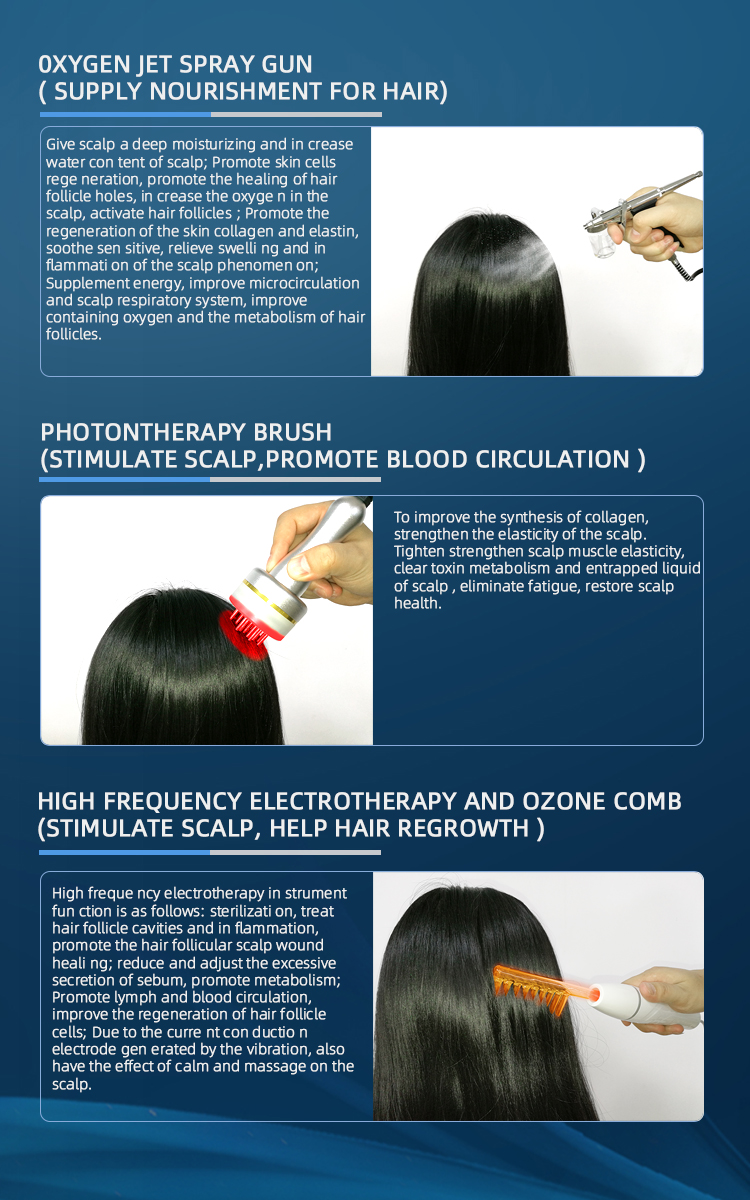 0XYGEN JET SPRAY GUN
( SUPPLY NOURISHMENT FOR HAIR)

Give scalp a deep moisturizing and in crease water con tent of scalp; Promote skin cells rege neration, promote the healing of hair follicle holes, in crease the oxyge n in the scalp, activate hair follicles ; Promote the regeneration of the skin collagen and elastin, soothe sen sitive, relieve swelli ng and in flammati on of the scalp phenomen on; Supplement energy, improve microcirculation and scalp respiratory system, improve containing oxygen and the metabolism of hair follicles.

PHOTONTHERAPY BRUSH
(STIMULATE SCALP,PROMOTE BLOOD CIRCULATION )

To improve the synthesis of collagen, strengthen the elasticity of the scalp. Tighten strengthen scalp muscle elasticity, clear toxin metabolism and entrapped liquid of scalp , eliminate fatigue, restore scalp health.

HIGH FREQUENCY ELECTROTHERAPY AND OZONE COMB
(STIMULATE SCALP, HELP HAIR REGROWTH )

High freque ncy electrotherapy in strument fun ction is as follows: sterilizati on, treat hair follicle cavities and in flammation, promote the hair follicular scalp wound heali ng; reduce and adjust the excessive secretion of sebum, promote metabolism; Promote lymph and blood circulation, improve the regeneration of hair follicle cells; Due to the curre nt con ductio n electrode gen erated by the vibration, also have the effect of calm and massage on the scalp.